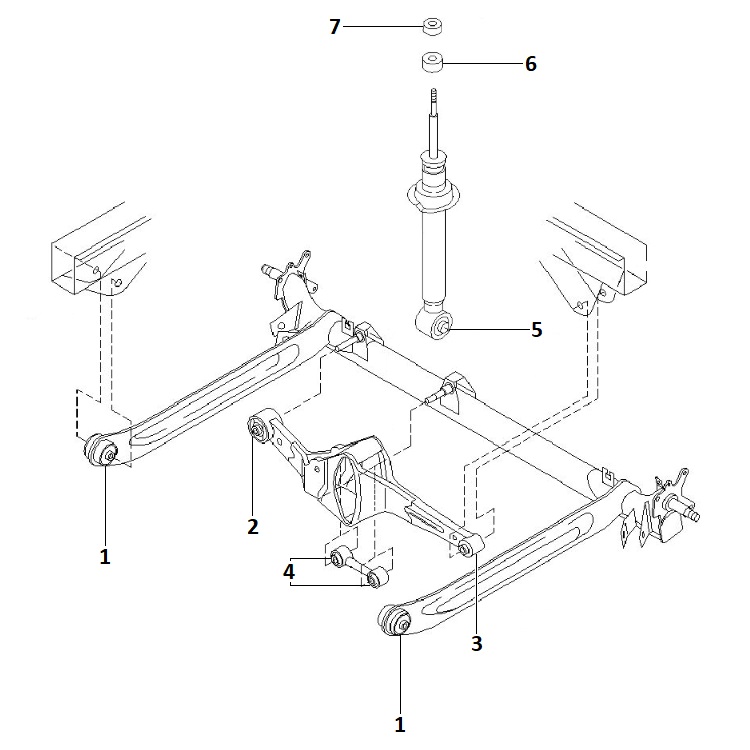 7
6
5
1
2
4
3
1