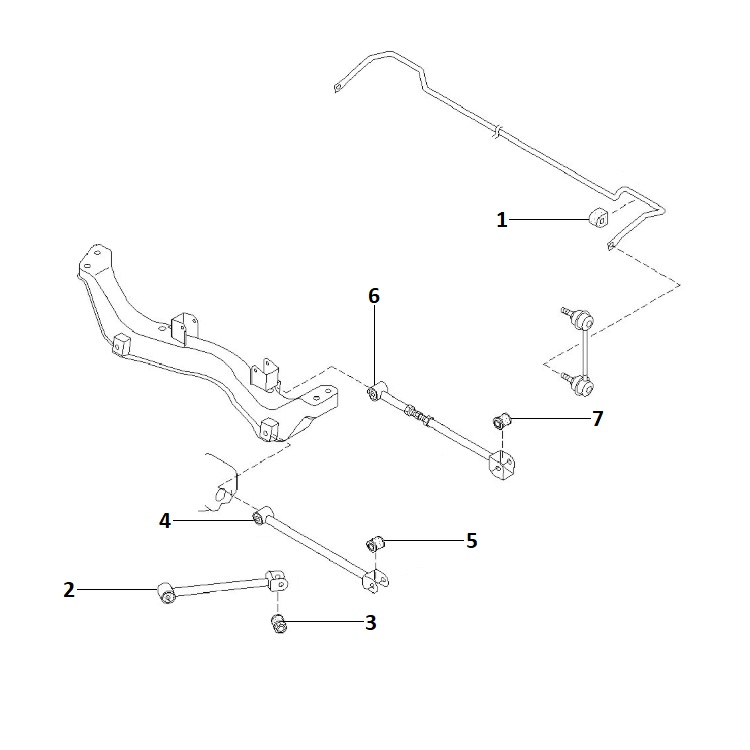 1
6
7
4
5
2
3