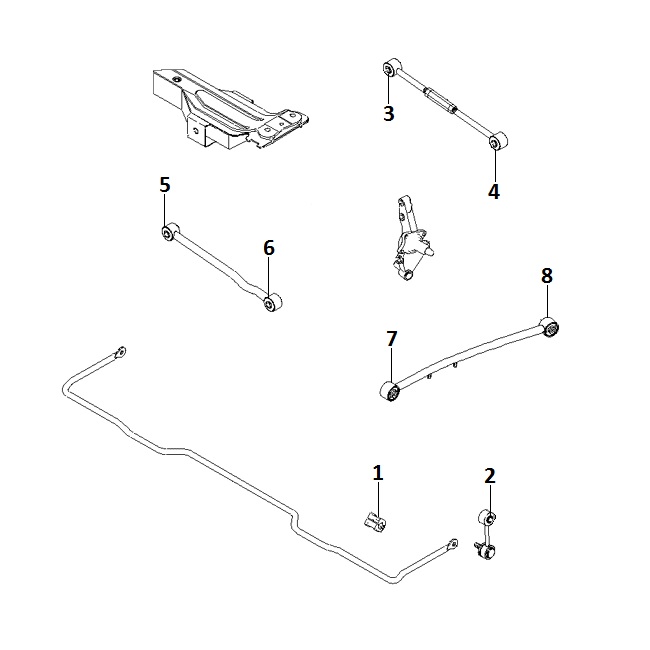 3
4
5
6
8
7
1
2