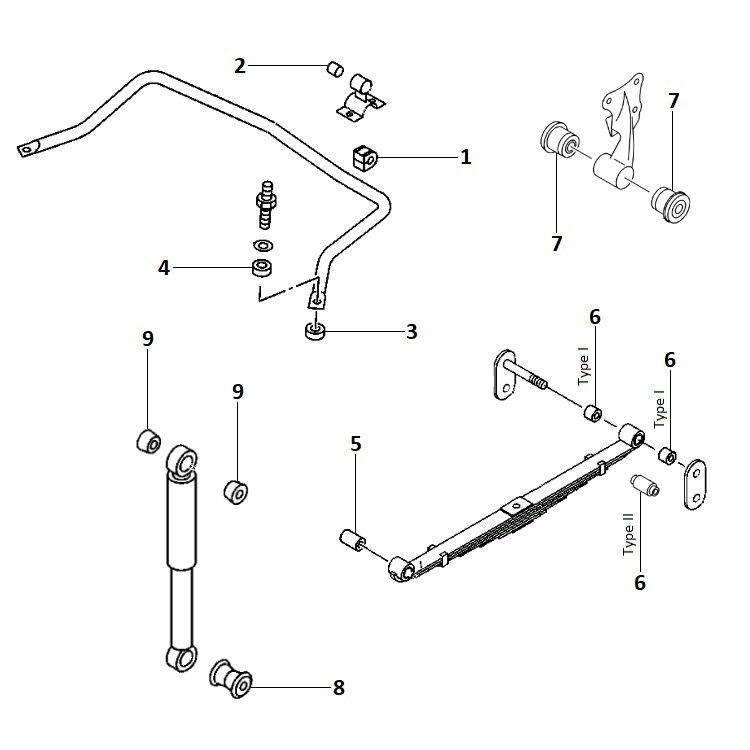 2
1
7
7
4
3
9
9
6
Type I
6
Type I
5
Type II
6
8