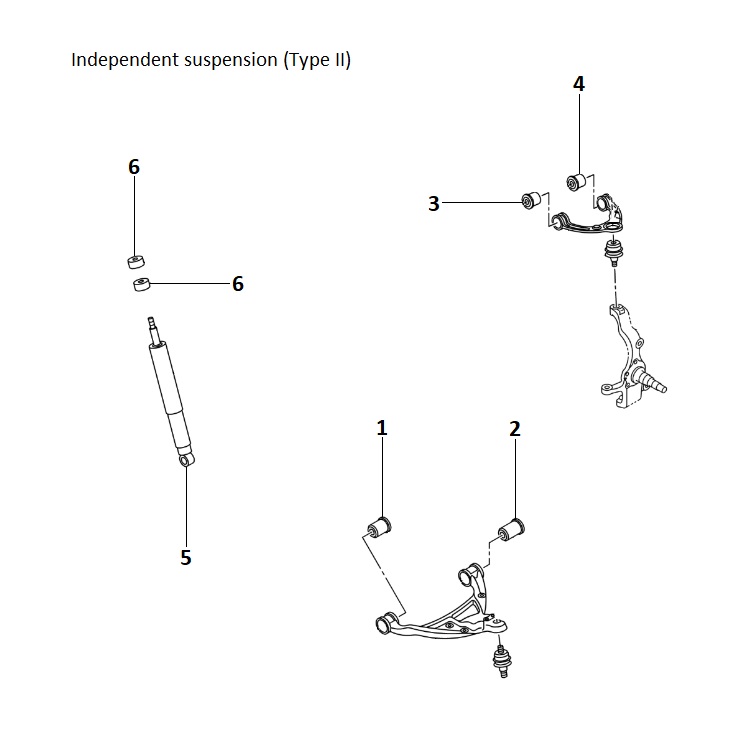 Independent suspension (Type II)

4

6

3

6

1

2

5