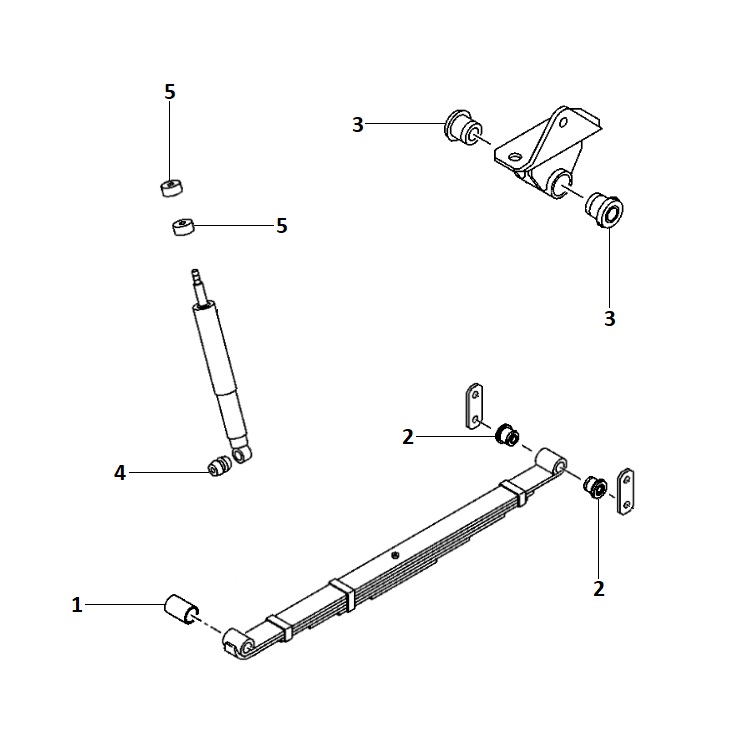 5
3
5
3
2
4
2
1