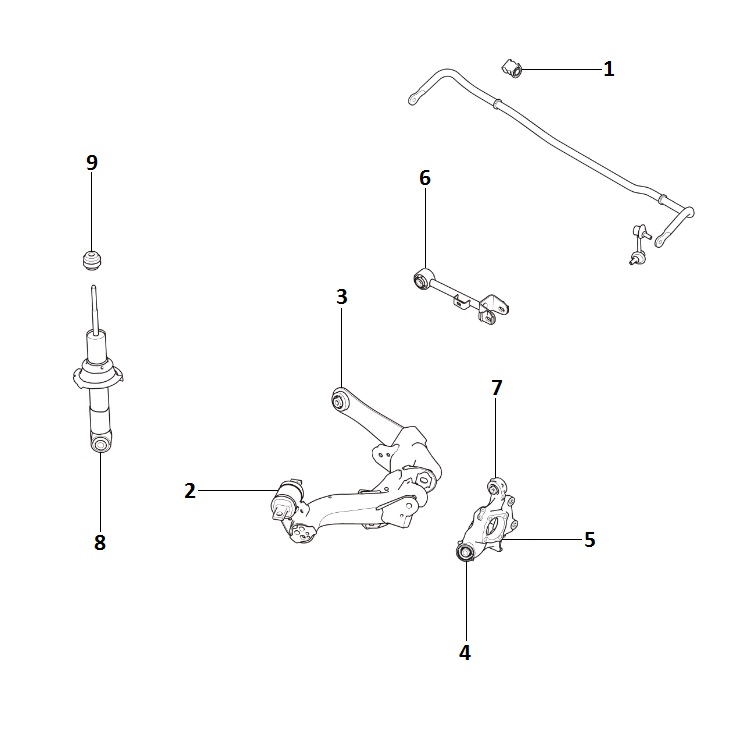 1
9
6
3
7
2
5
8
4