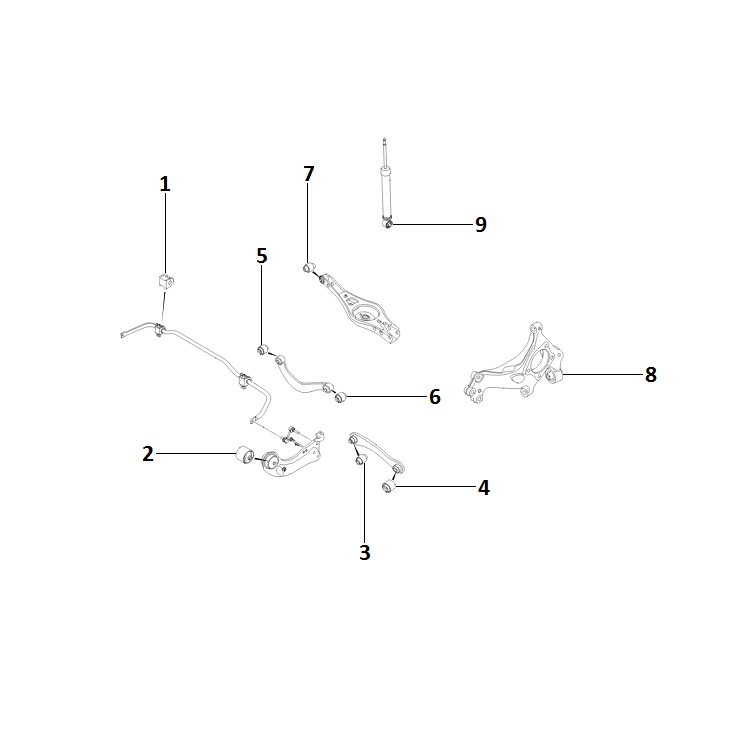 1
7
9
5
8
6
2
4
3