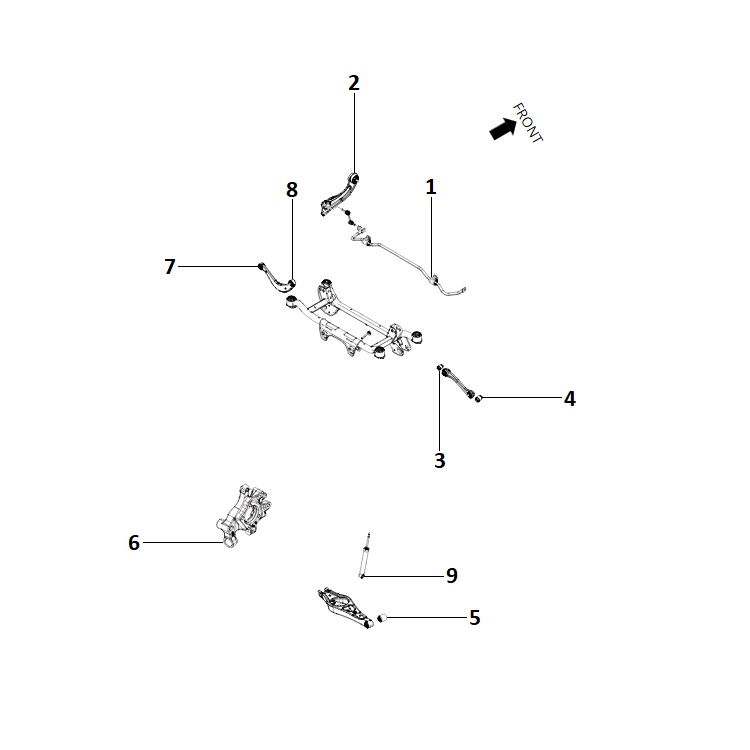 2

FRONT

8

1

7

4

3

6

9

5