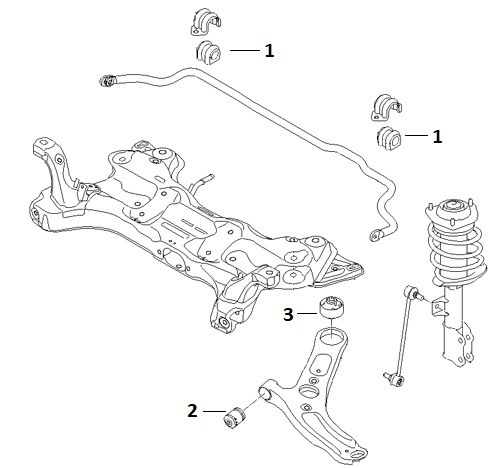 1
1
3
2