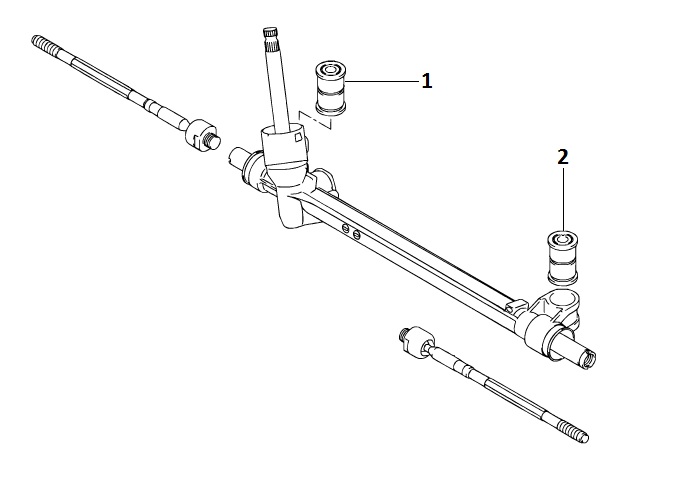 1

2