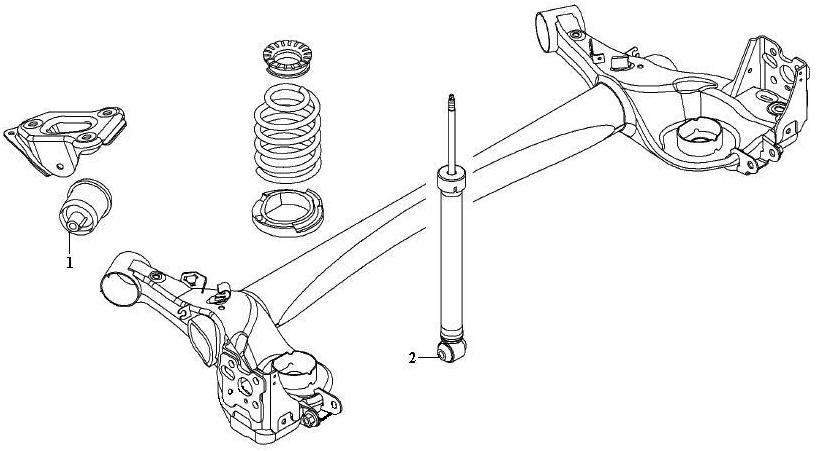 1

2