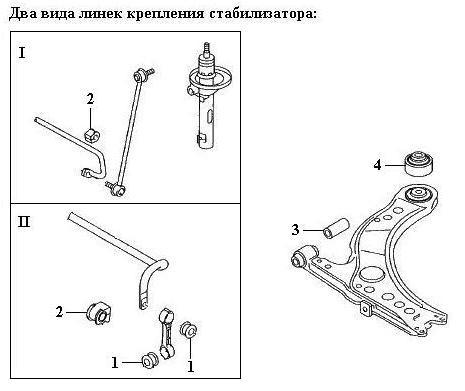 Два вида линек крепления стабилизатора:

I

2

II

2

1

1

4

3