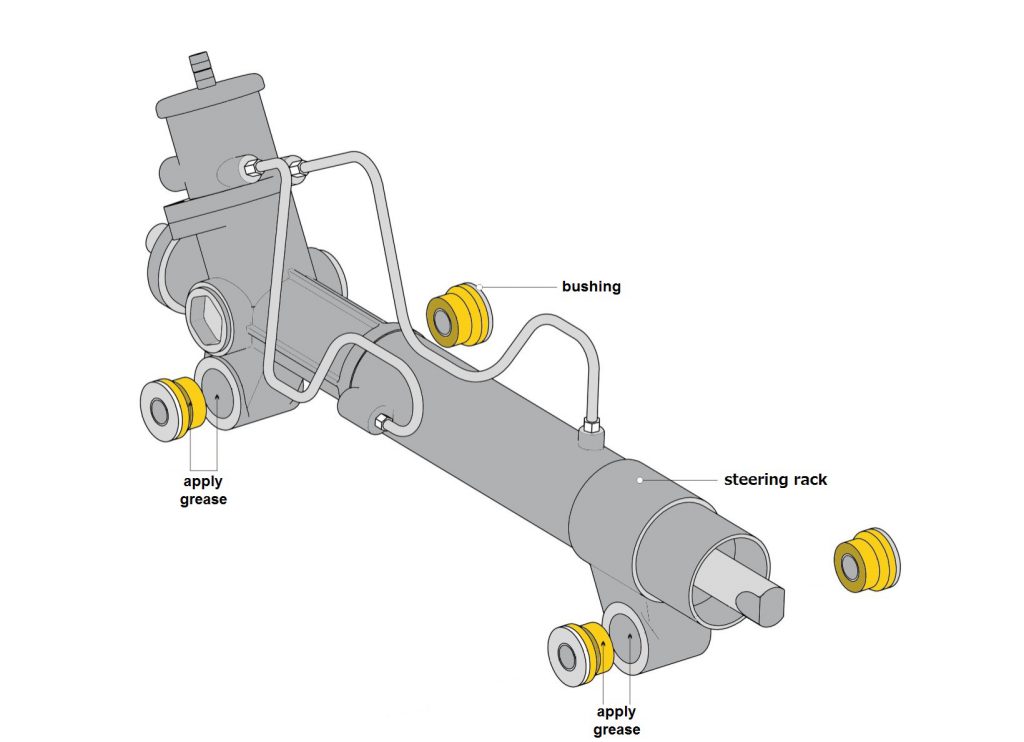 bushing

apply grease

steering rack

apply grease