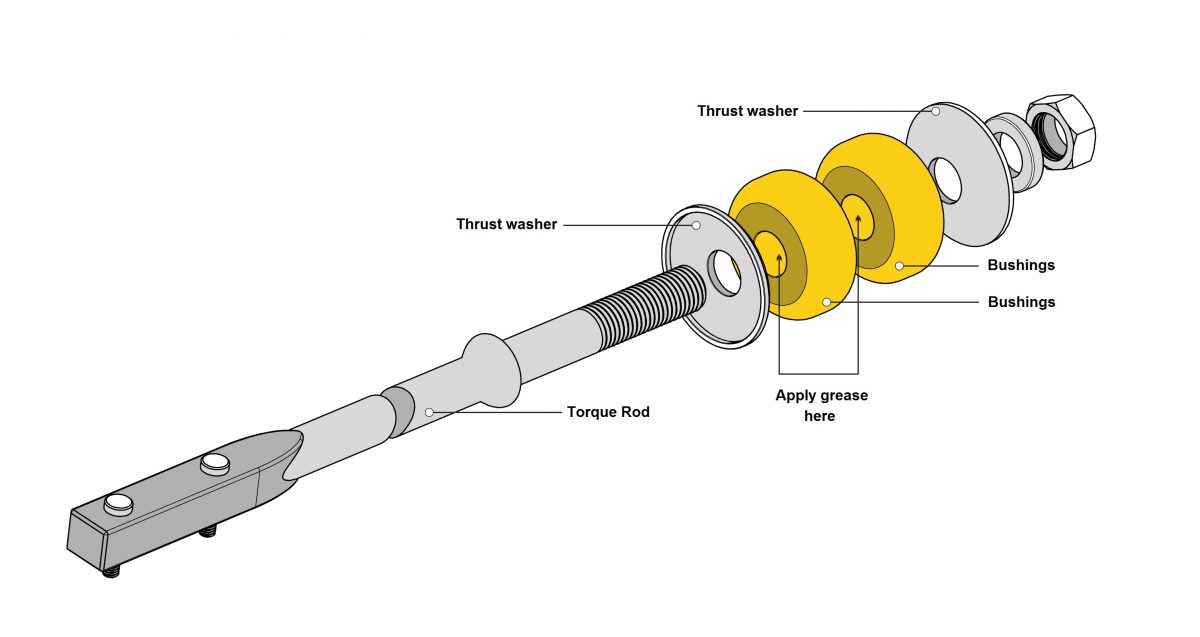 Thrust washer

Thrust washer

Bushings

Bushings

Apply grease here

Torque Rod