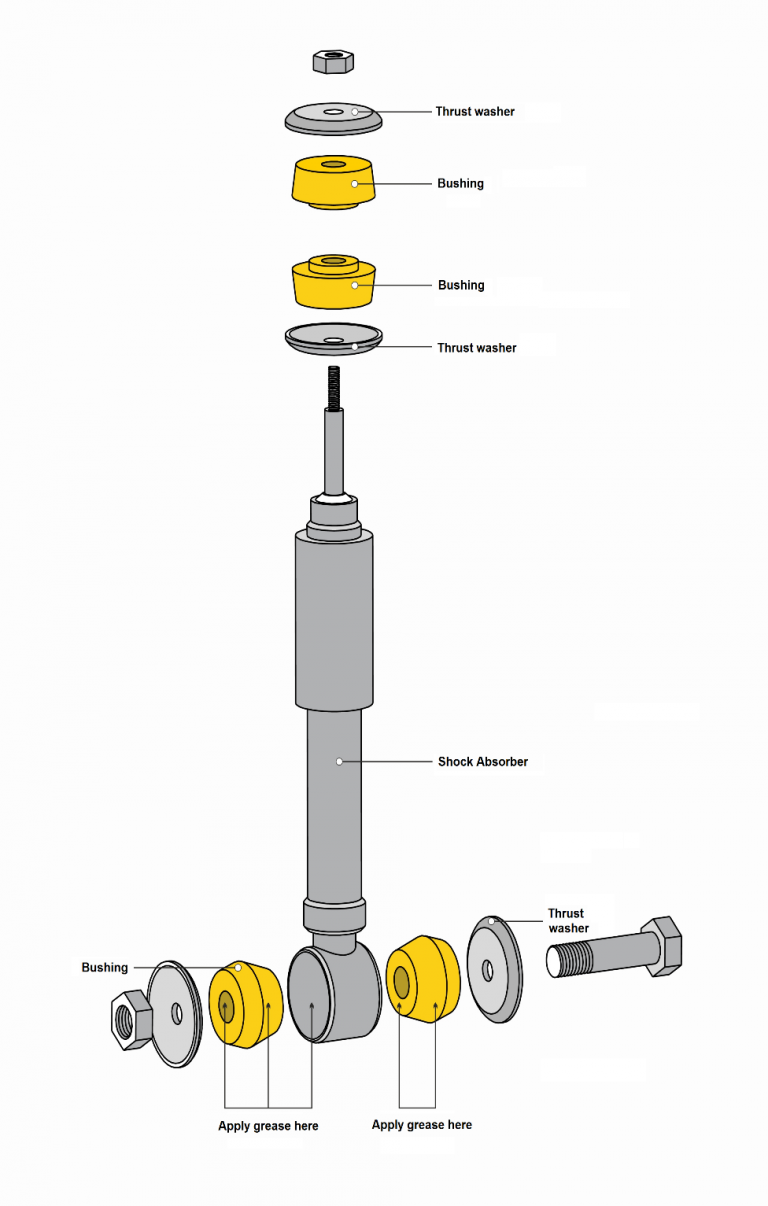 Thrust washer

Bushing

Bushing

Thrust washer

Shock Absorber

Thrust washer

Bushing

Apply grease here

Apply grease here